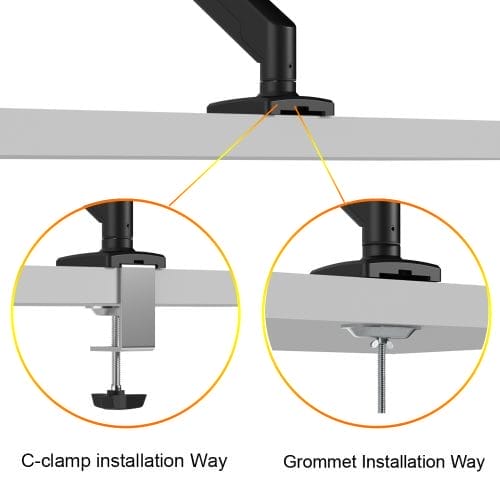 C-clamp installation Way

Grommet Installation Way